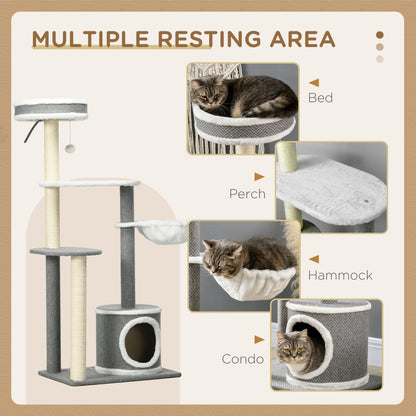 MULTIPLE RESTING AREA

Bed

Perch

Hammock

Condo