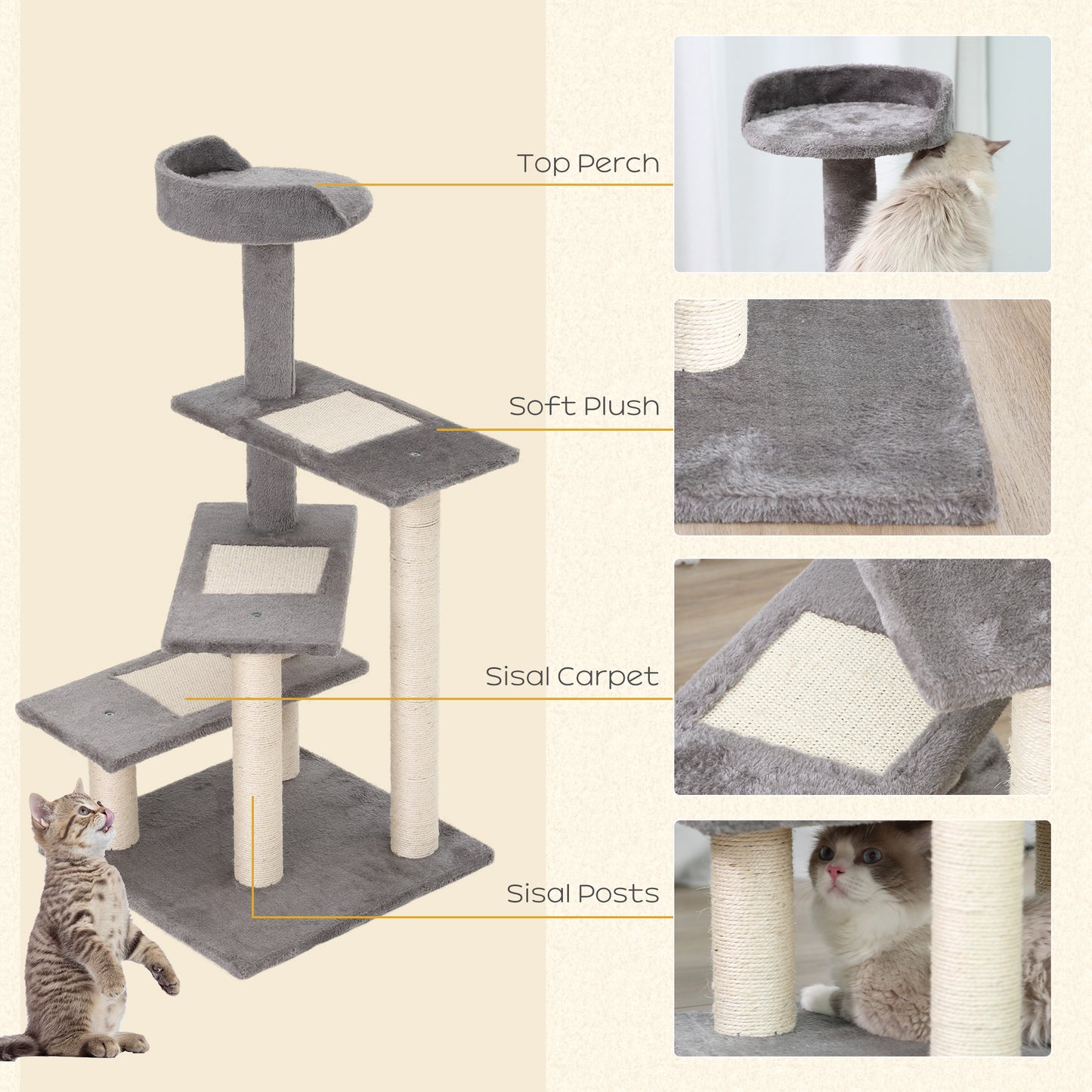 Top Perch

Soft Plush

Sisal Carpet

Sisal Posts