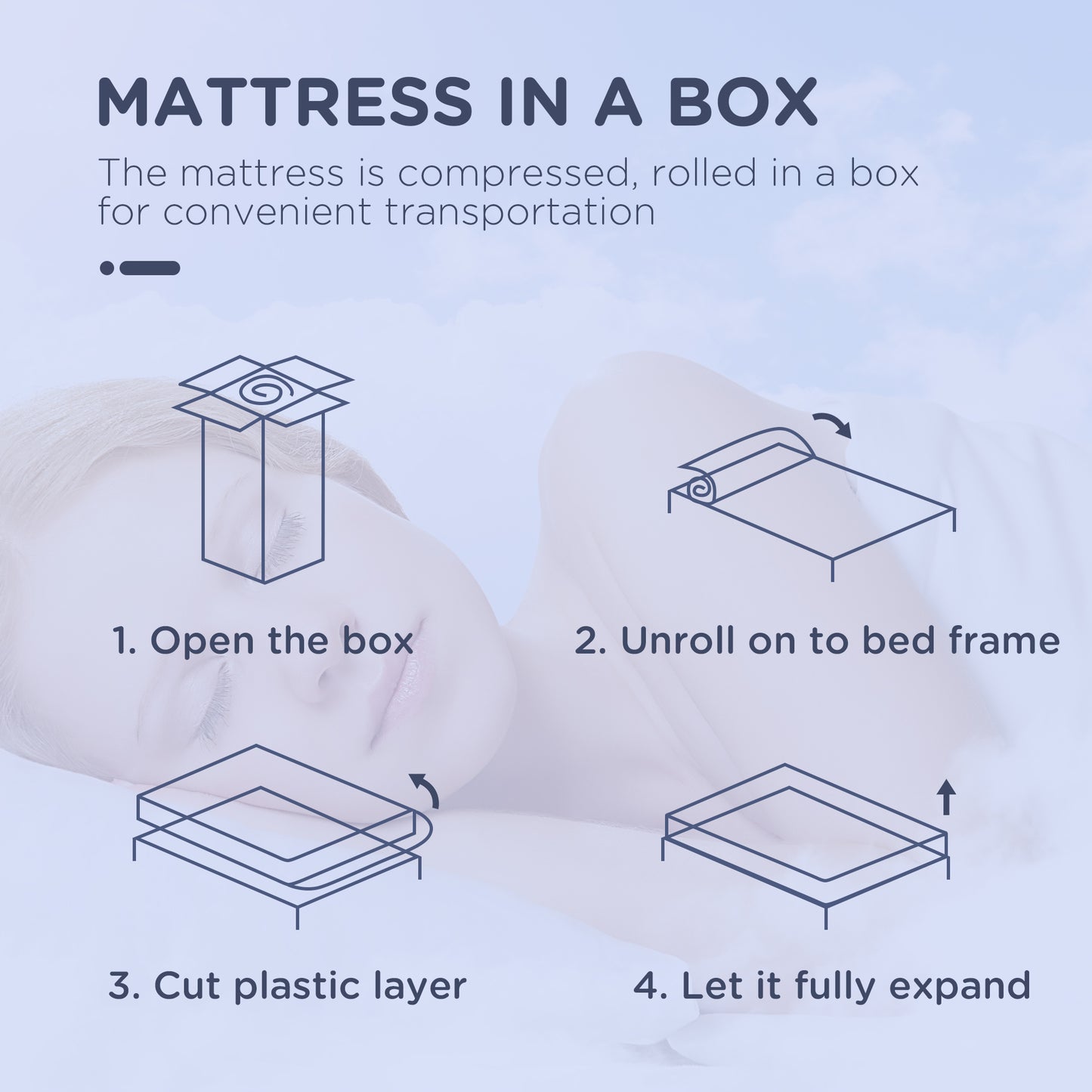 MATTRESS IN A BOX

The mattress is compressed, rolled in a box for convenient transportation

1. Open the box

2. Unroll on to bed frame

3. Cut plastic layer

4. Let it fully expand