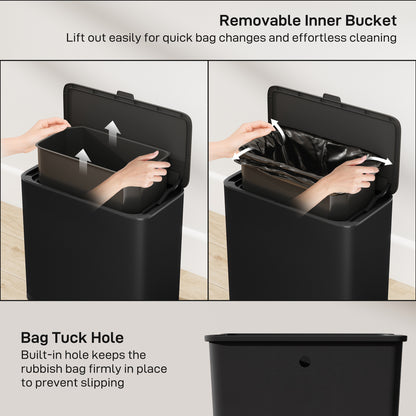 Removable Inner Bucket
Lift out easily for quick bag changes and effortless cleaning

Bag Tuck Hole
Built-in hole keeps the rubbish bag firmly in place to prevent slipping