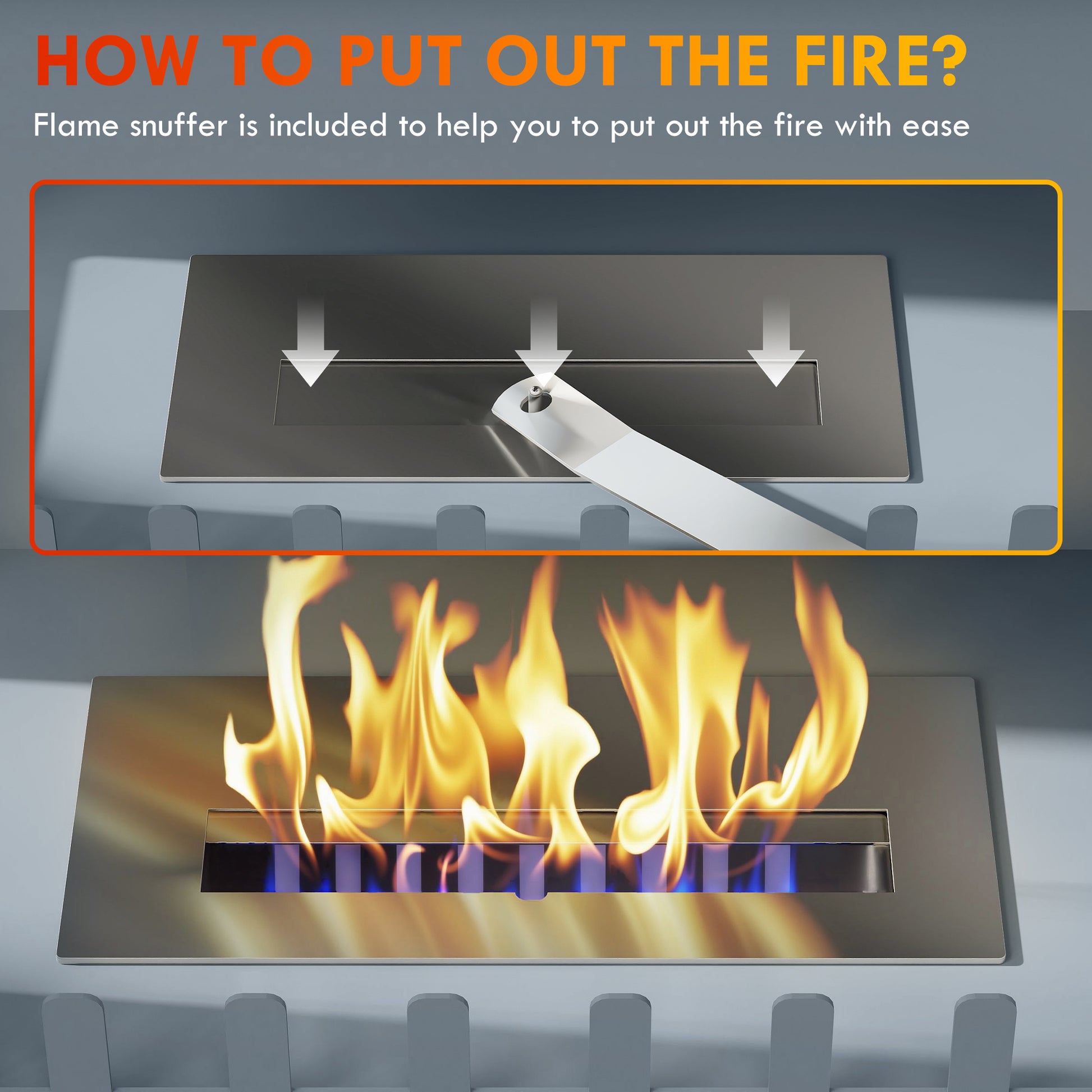 HOW TO PUT OUT THE FIRE?

Flame snuffer is included to help you to put out the fire with ease