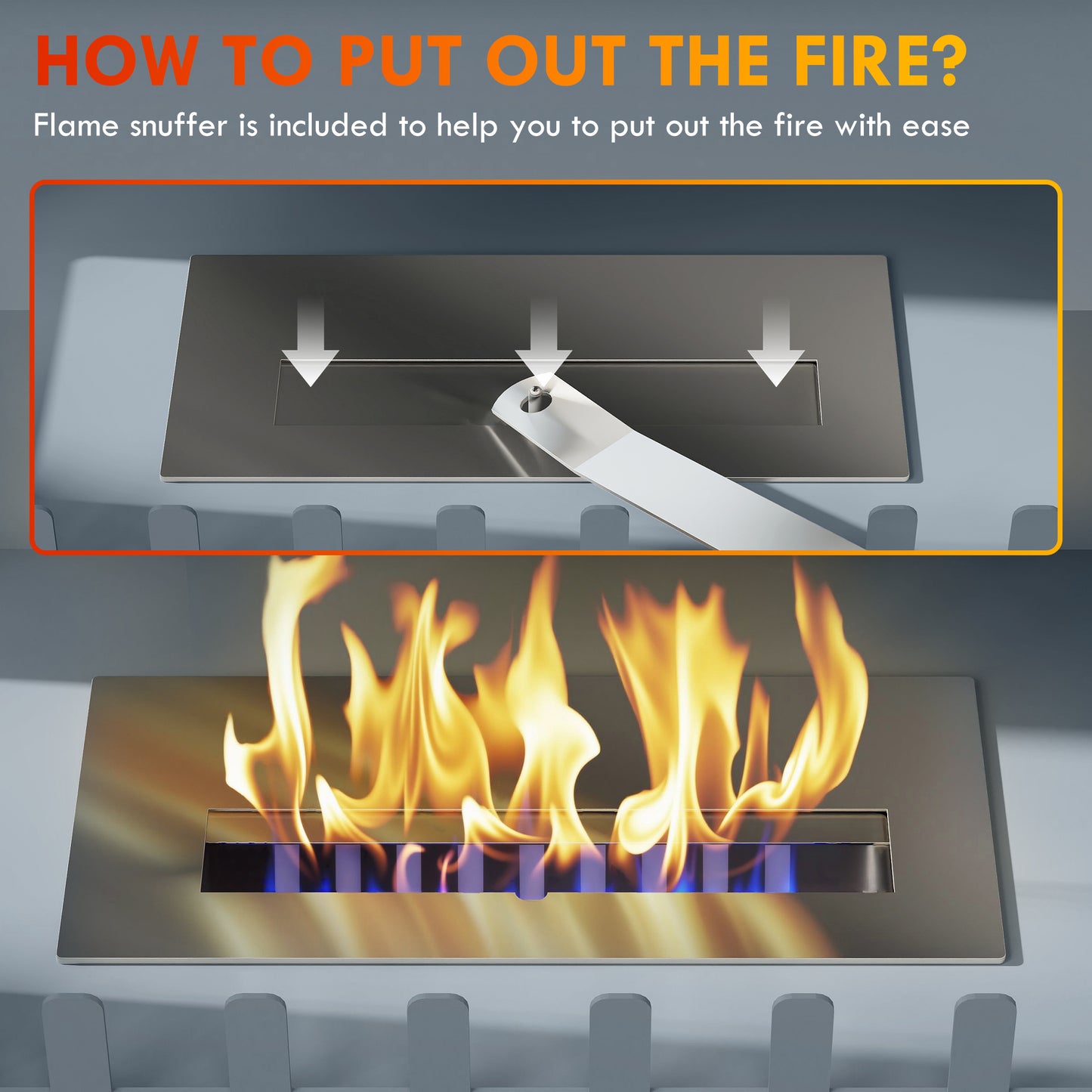 HOW TO PUT OUT THE FIRE?

Flame snuffer is included to help you to put out the fire with ease