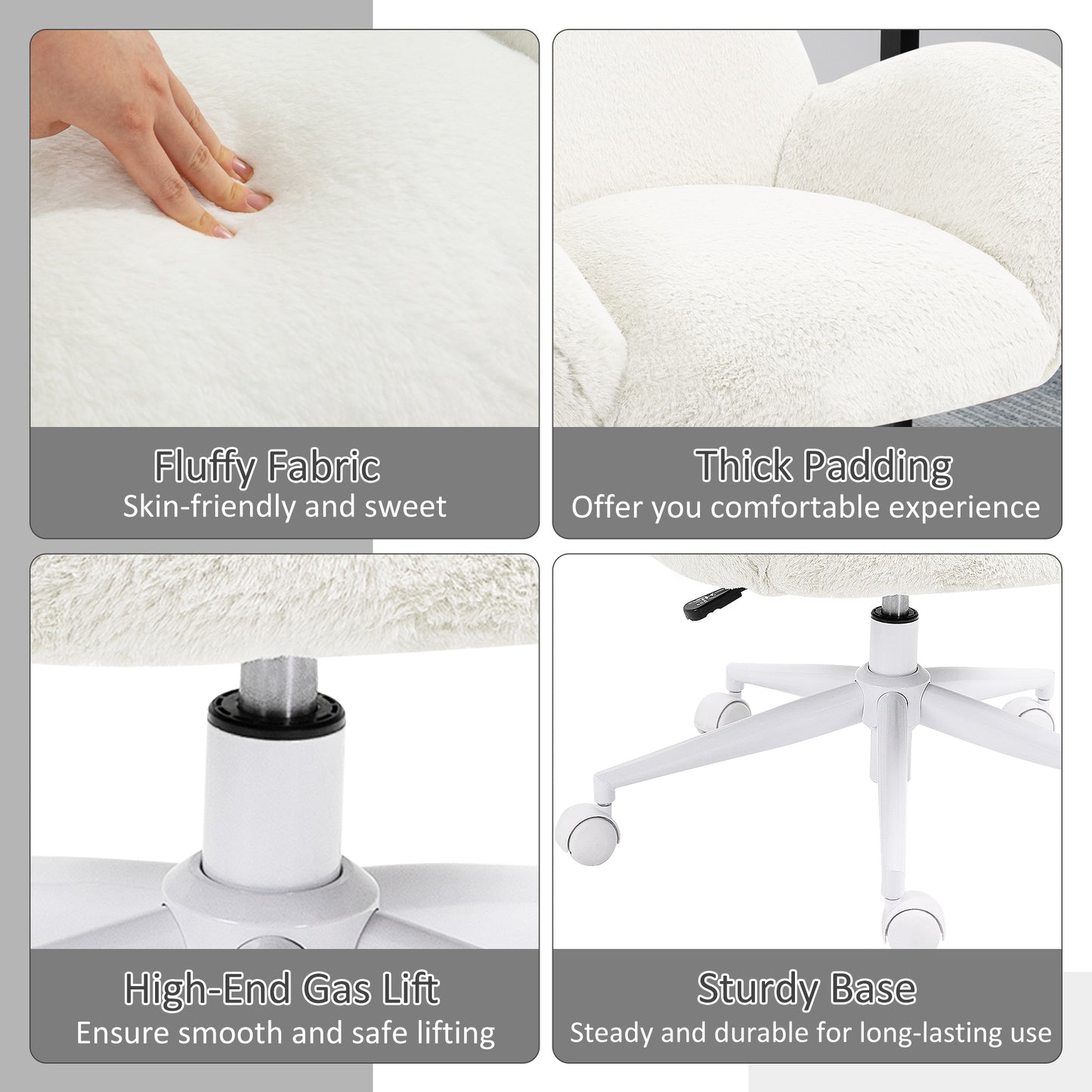 Fluffy Fabric
Skin-friendly and sweet

Thick Padding
Offer you comfortable experience

High-End Gas Lift
Ensure smooth and safe lifting

Sturdy Base
Steady and durable for long-lasting use