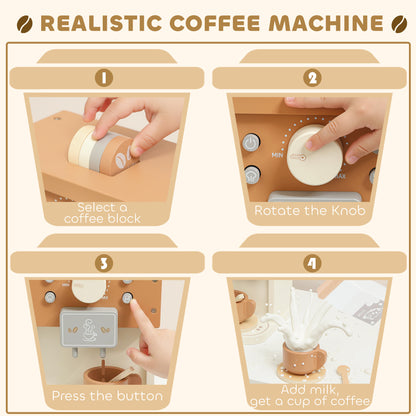 REALISTIC COFFEE MACHINE

1

Select a coffee block

2

MIN

MAX

Rotate the Knob

3

Press the button

4

Add milk, get a cup of coffee