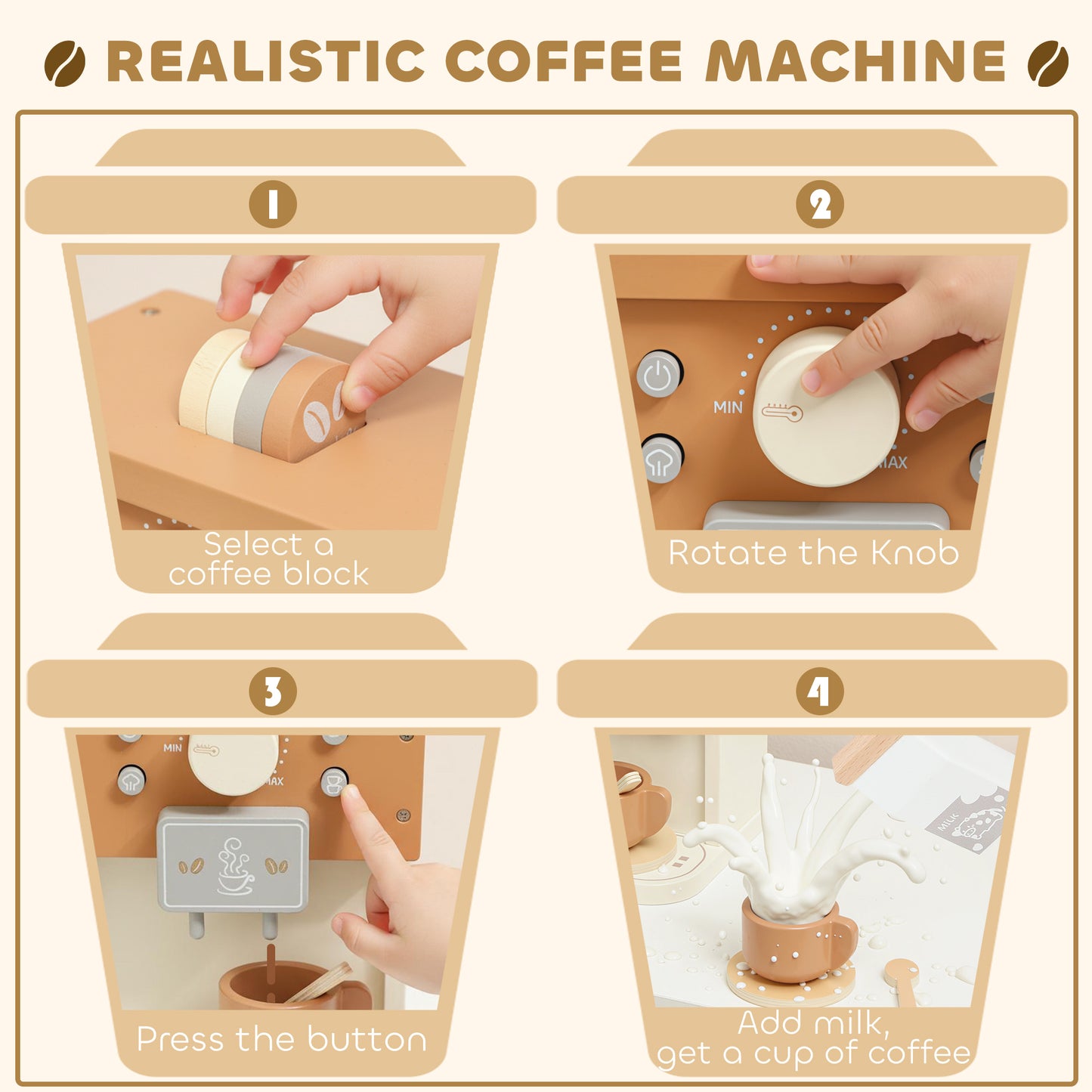 REALISTIC COFFEE MACHINE

1

MIN

Select a coffee block

2

MIN

MAX

Rotate the Knob

3

MIN

MAX

Press the button

4

MILK

Add milk, get a cup of coffee