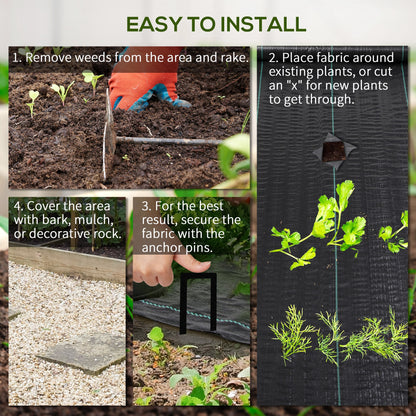 EASY TO INSTALL

1. Remove weeds from the area and rake.

2. Place fabric around existing plants, or cut an "x" for new plants to get through.

4. Cover the area with bark, mulch, or decorative rock.

3. For the best result, secure the fabric with the anchor pins.