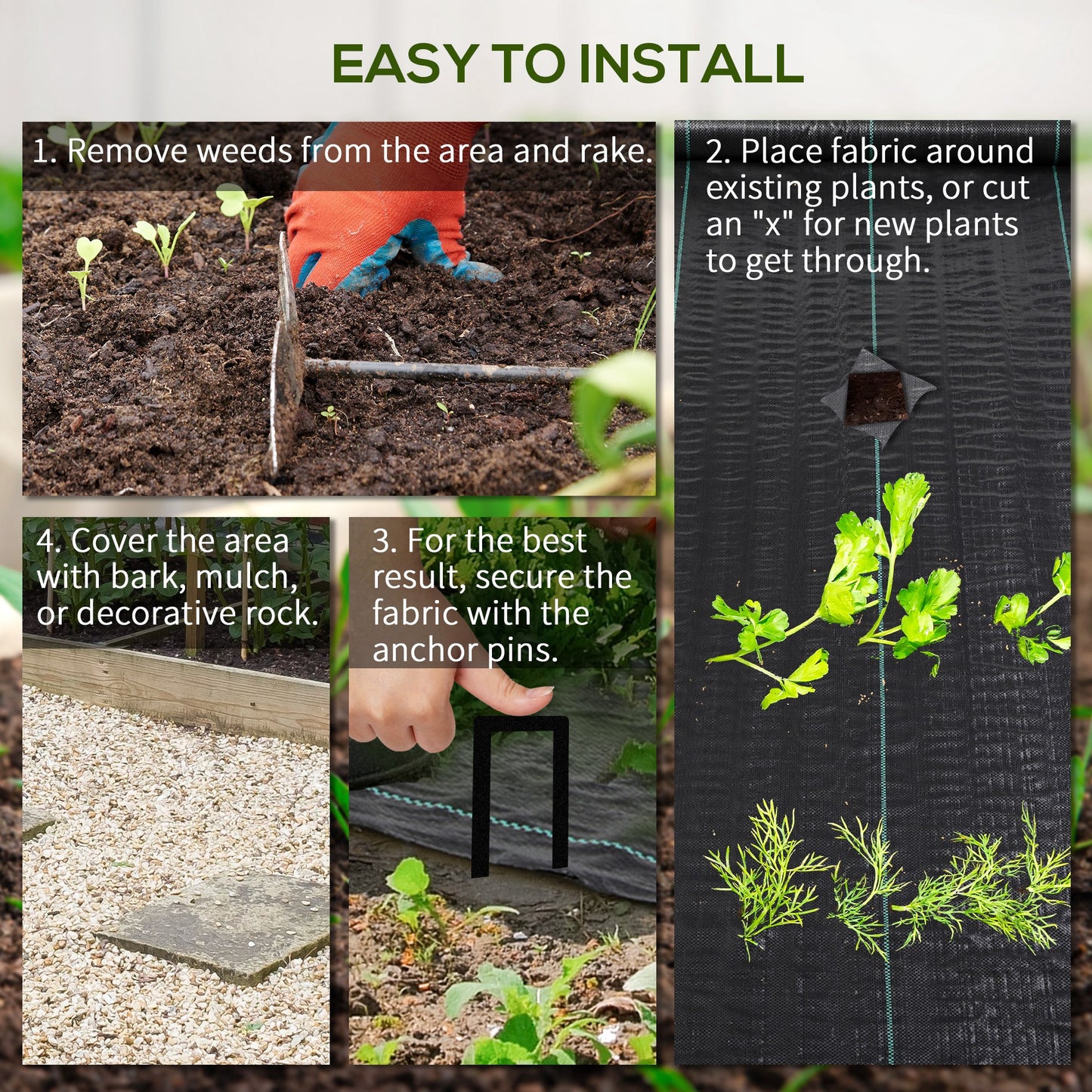 EASY TO INSTALL

1. Remove weeds from the area and rake.

2. Place fabric around existing plants, or cut an "x" for new plants to get through.

4. Cover the area with bark, mulch, or decorative rock.

3. For the best result, secure the fabric with the anchor pins.