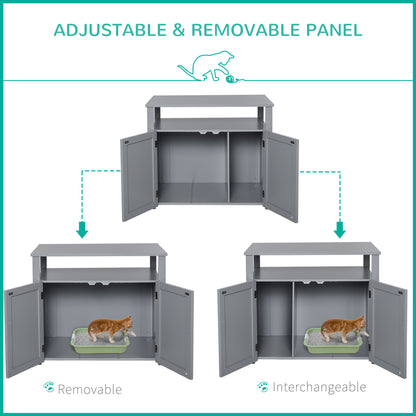 ADJUSTABLE & REMOVABLE PANEL

Removable

Interchangeable