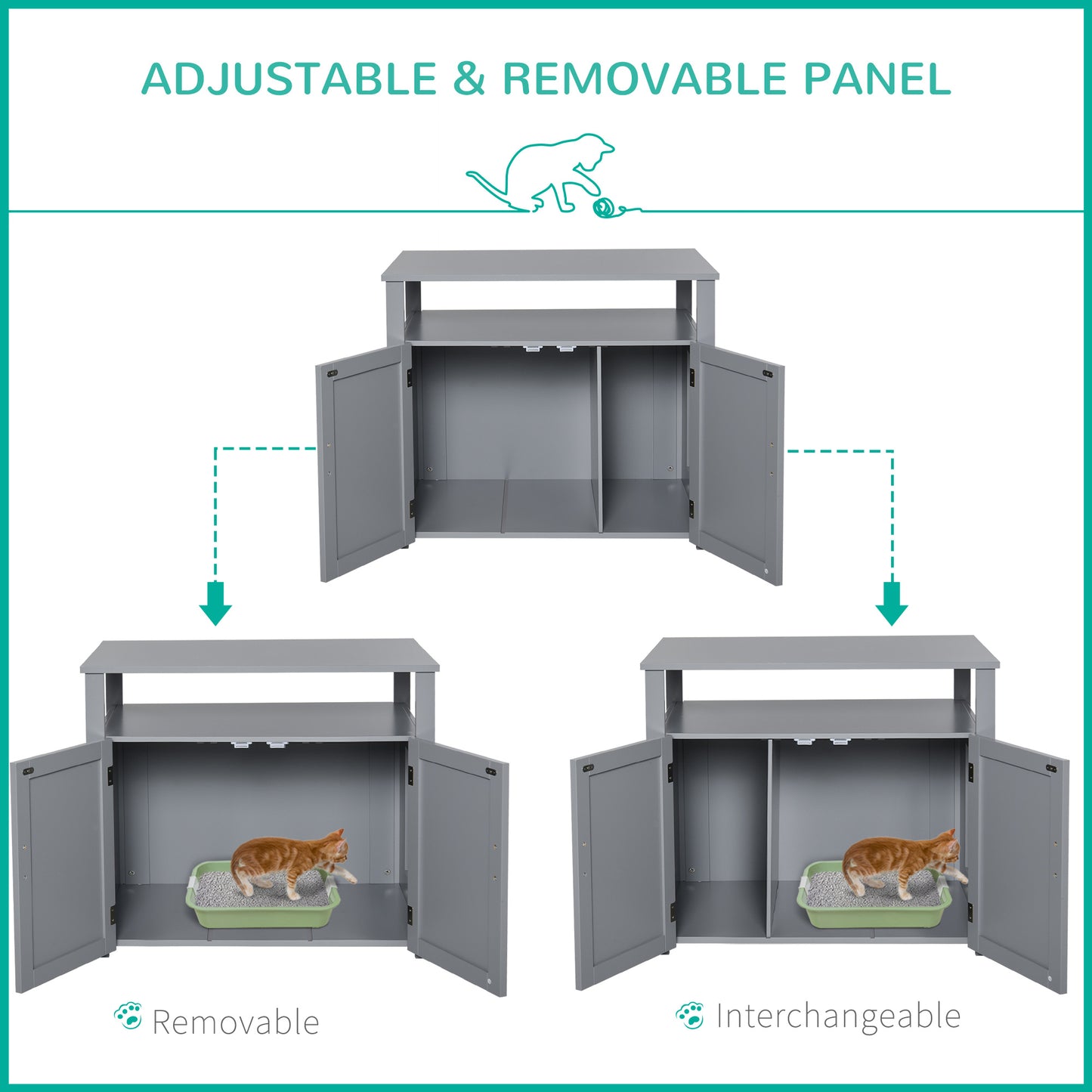 ADJUSTABLE & REMOVABLE PANEL

Removable

Interchangeable