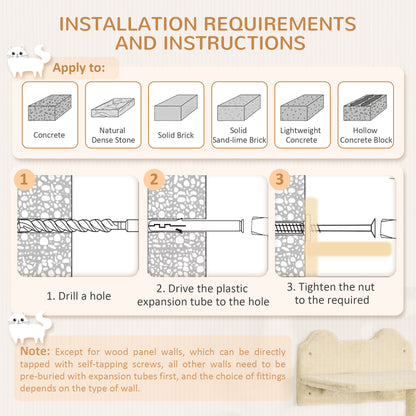 INSTALLATION REQUIREMENTS AND INSTRUCTIONS

Apply to:

Concrete

Natural Dense Stone

Solid Brick

Solid Sand-lime Brick

Lightweight Concrete

Hollow Concrete Block

1

2

3

1. Drill a hole

2. Drive the plastic expansion tube to the hole

3. Tighten the nut to the required

Note: Except for wood panel walls, which can be directly tapped with self-tapping screws, all other walls need to be pre-buried with expansion tubes first, and the choice of fittings depends on the type of wall.