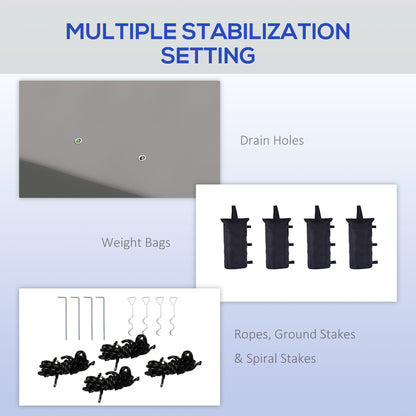 MULTIPLE STABILIZATION SETTING

Drain Holes

Weight Bags

Ropes, Ground Stakes
& Spiral Stakes