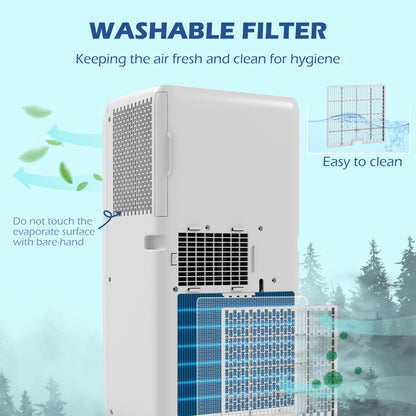 WASHABLE FILTER

Keeping the air fresh and clean for hygiene

Easy to clean

Do not touch the evaporate surface with bare-hand