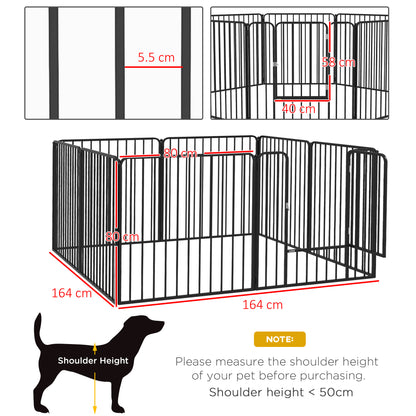 5.5 cm

58 cm

40 cm

80 cm

80 cm

164 cm

164 cm

Shoulder Height

NOTE:

Please measure the shoulder height of your pet before purchasing.

Shoulder height < 50cm