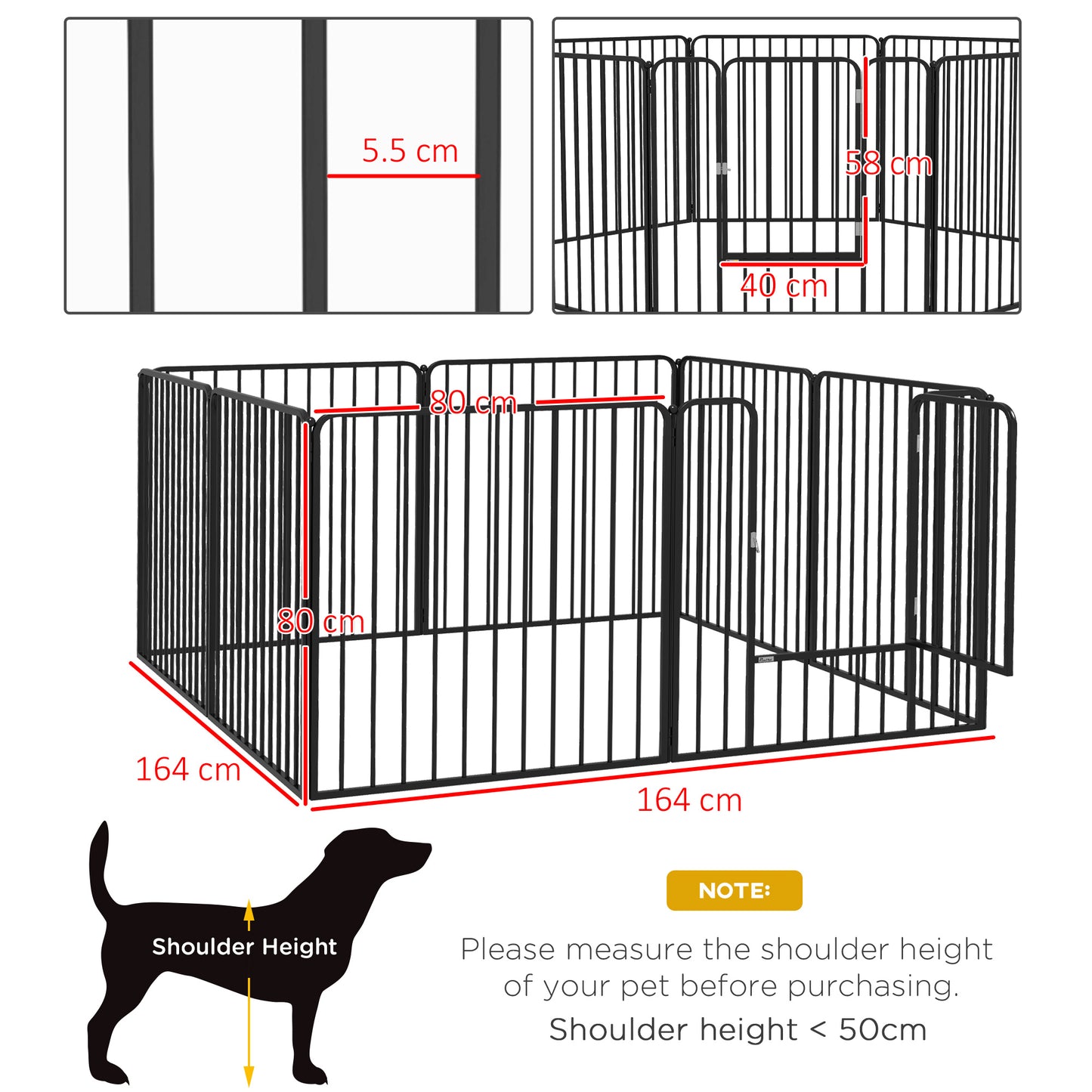 5.5 cm

58 cm

40 cm

80 cm

80 cm

164 cm

164 cm

Shoulder Height

NOTE:

Please measure the shoulder height of your pet before purchasing.

Shoulder height < 50cm