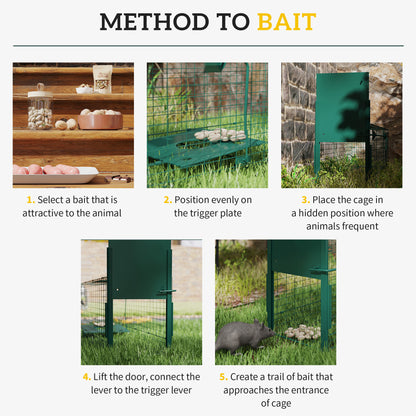 METHOD TO BAIT

1. Select a bait that is attractive to the animal

2. Position evenly on the trigger plate

3. Place the cage in a hidden position where animals frequent

4. Lift the door, connect the lever to the trigger lever

5. Create a trail of bait that approaches the entrance of cage