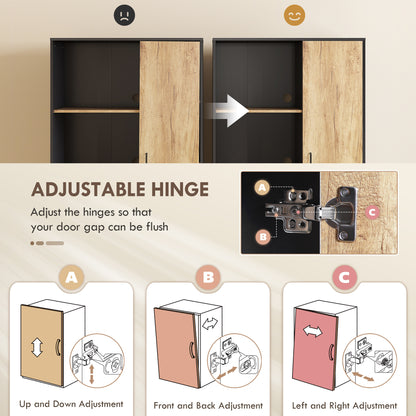 ADJUSTABLE HINGE

Adjust the hinges so that your door gap can be flush

A

B

C

A

Up and Down Adjustment

B

Front and Back Adjustment

C

Left and Right Adjustment