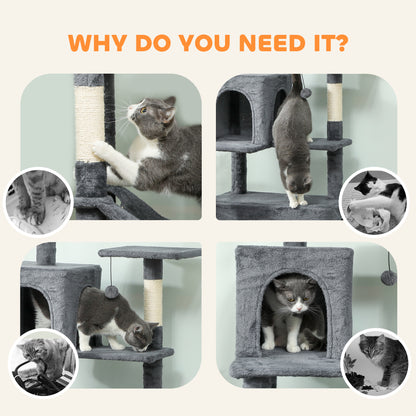 WHY DO YOU NEED IT?