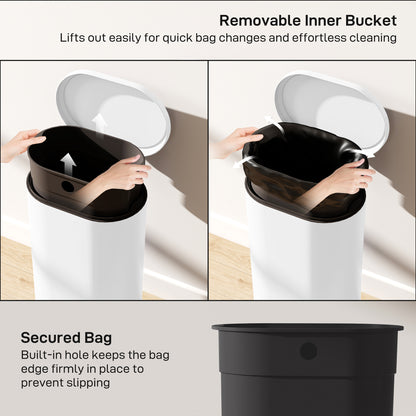 Removable Inner Bucket
Lifts out easily for quick bag changes and effortless cleaning

Secured Bag
Built-in hole keeps the bag edge firmly in place to prevent slipping