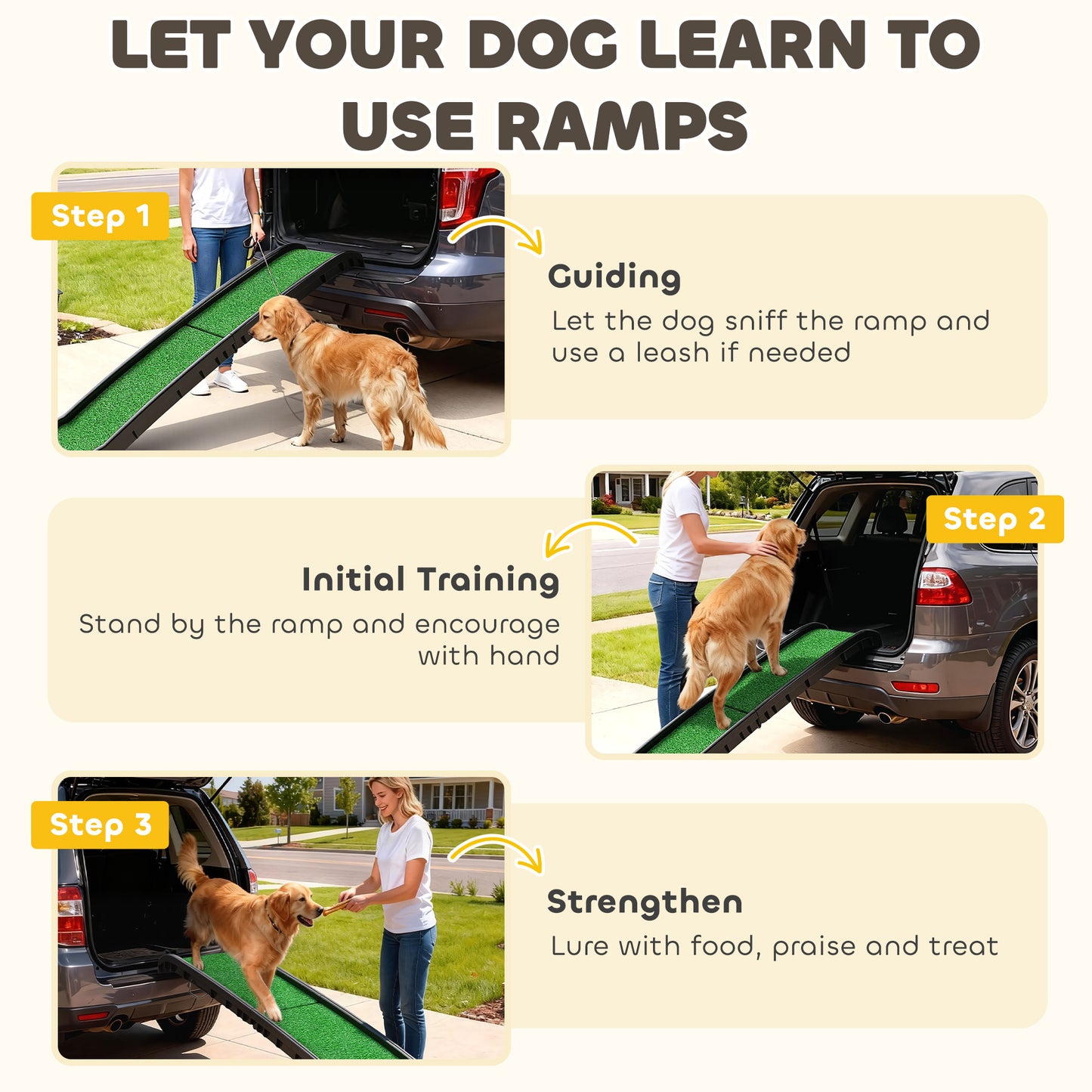 LET YOUR DOG LEARN TO USE RAMPS

Step 1

Guiding

Let the dog sniff the ramp and use a leash if needed

Step 2

Initial Training

Stand by the ramp and encourage with hand

Step 3

Strengthen

Lure with food, praise and treat