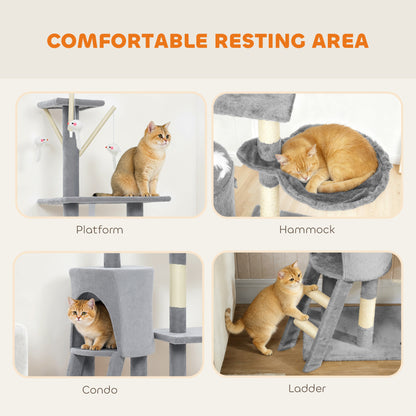 COMFORTABLE RESTING AREA

Platform

Hammock

Condo

Ladder