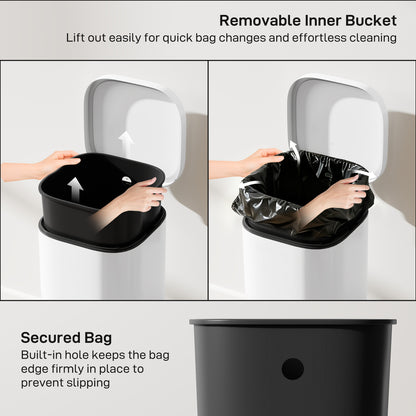 Removable Inner Bucket
Lift out easily for quick bag changes and effortless cleaning

Secured Bag
Built-in hole keeps the bag edge firmly in place to prevent slipping