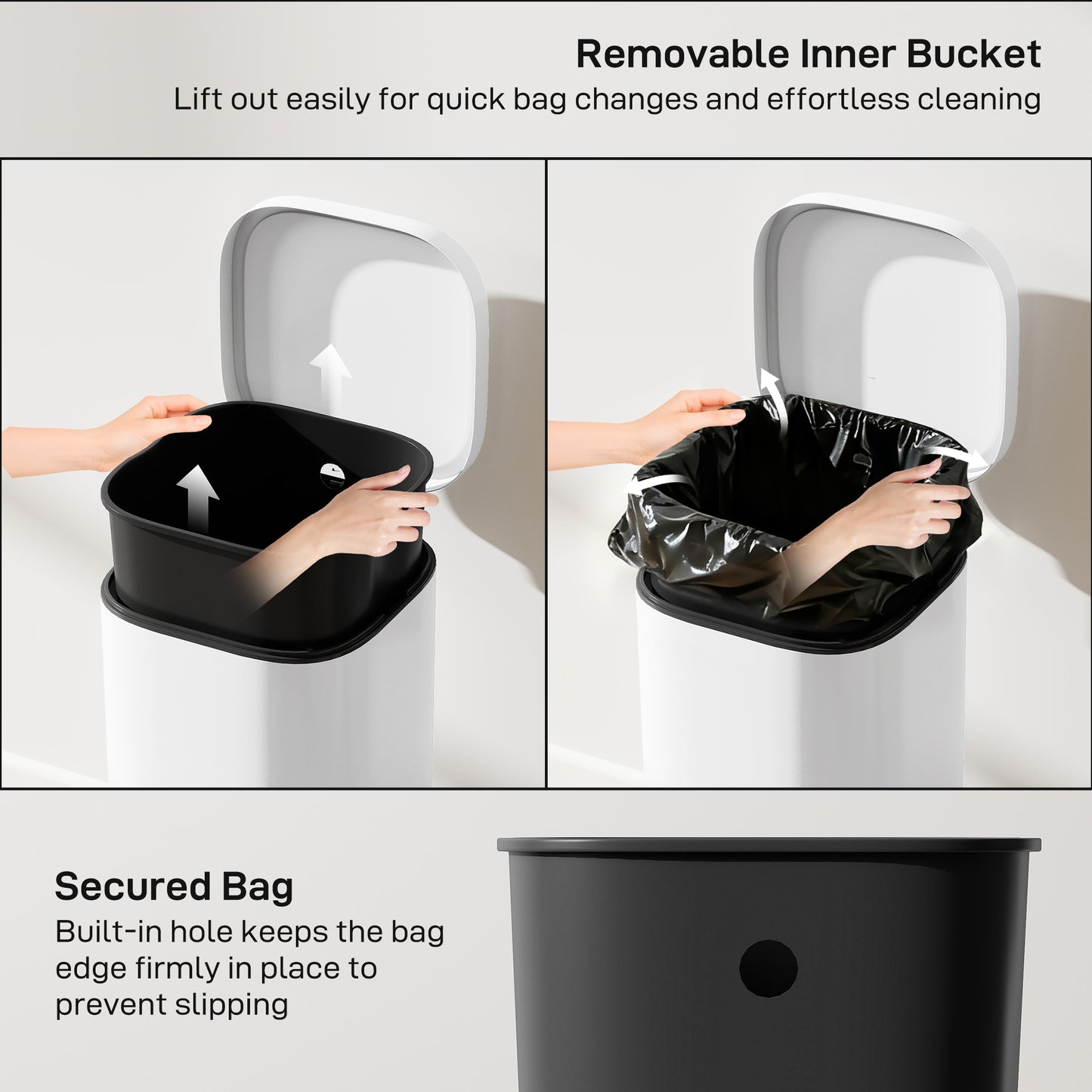 Removable Inner Bucket
Lift out easily for quick bag changes and effortless cleaning

Secured Bag
Built-in hole keeps the bag edge firmly in place to prevent slipping