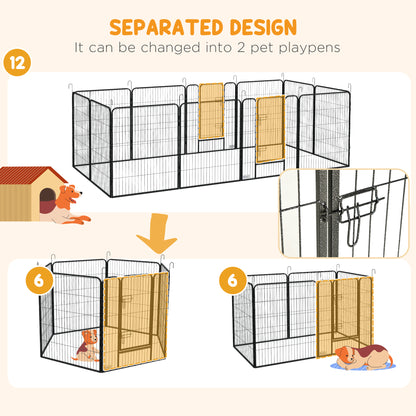 SEPARATED DESIGN
It can be changed into 2 pet playpens

12

6

6