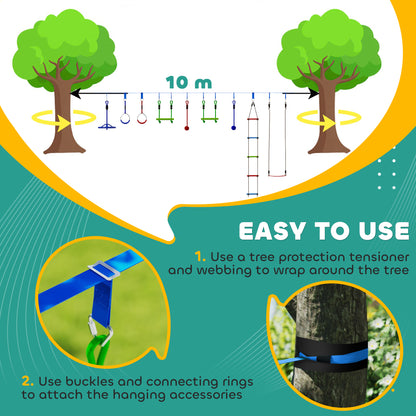 10 m

EASY TO USE

1. Use a tree protection tensioner and webbing to wrap around the tree

2. Use buckles and connecting rings to attach the hanging accessories