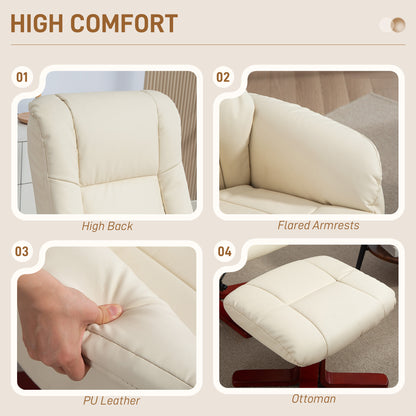 HIGH COMFORT

01

High Back

02

Flared Armrests

03

PU Leather

04

Ottoman