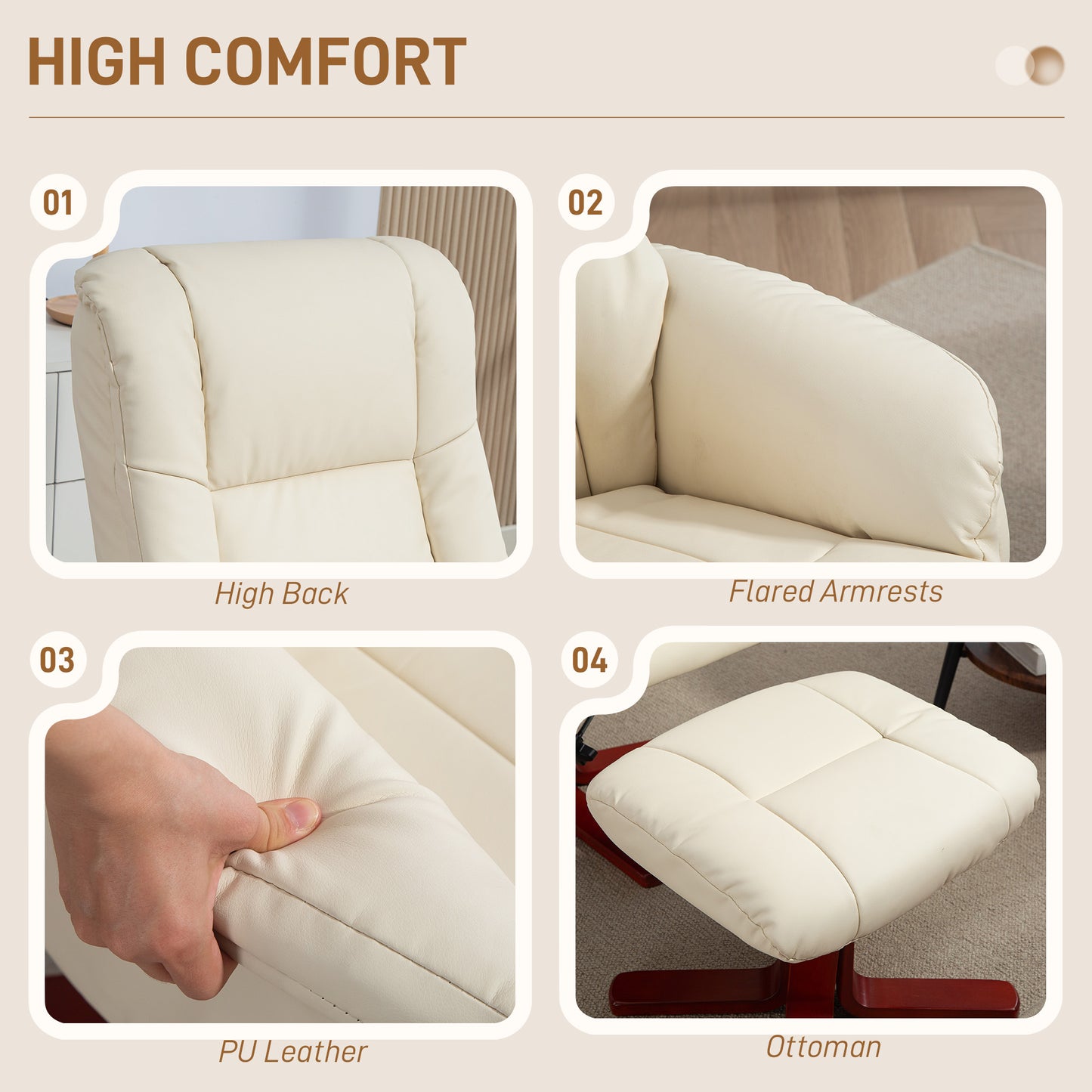 HIGH COMFORT

01

High Back

02

Flared Armrests

03

PU Leather

04

Ottoman