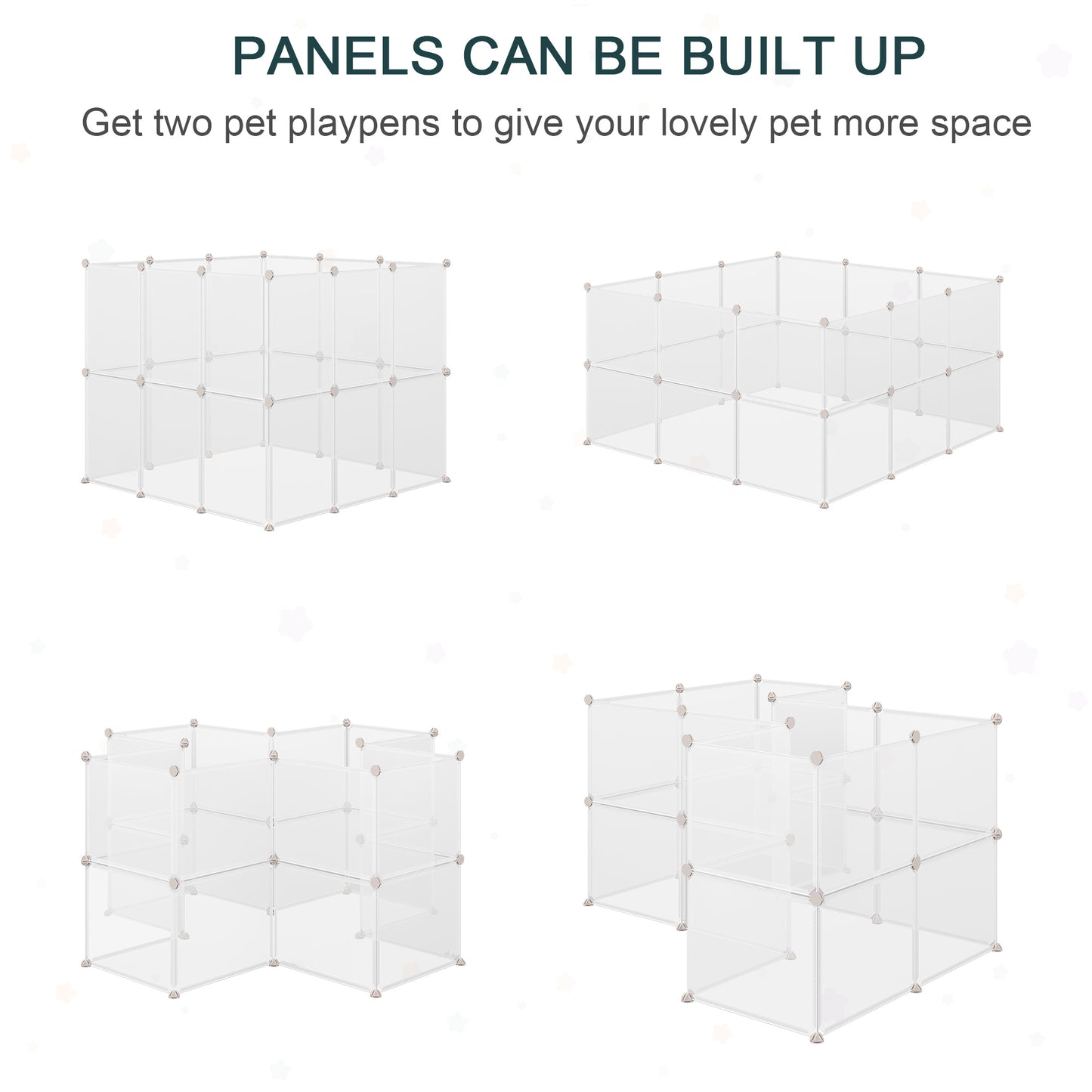 PANELS CAN BE BUILT UP

Get two pet playpens to give your lovely pet more space