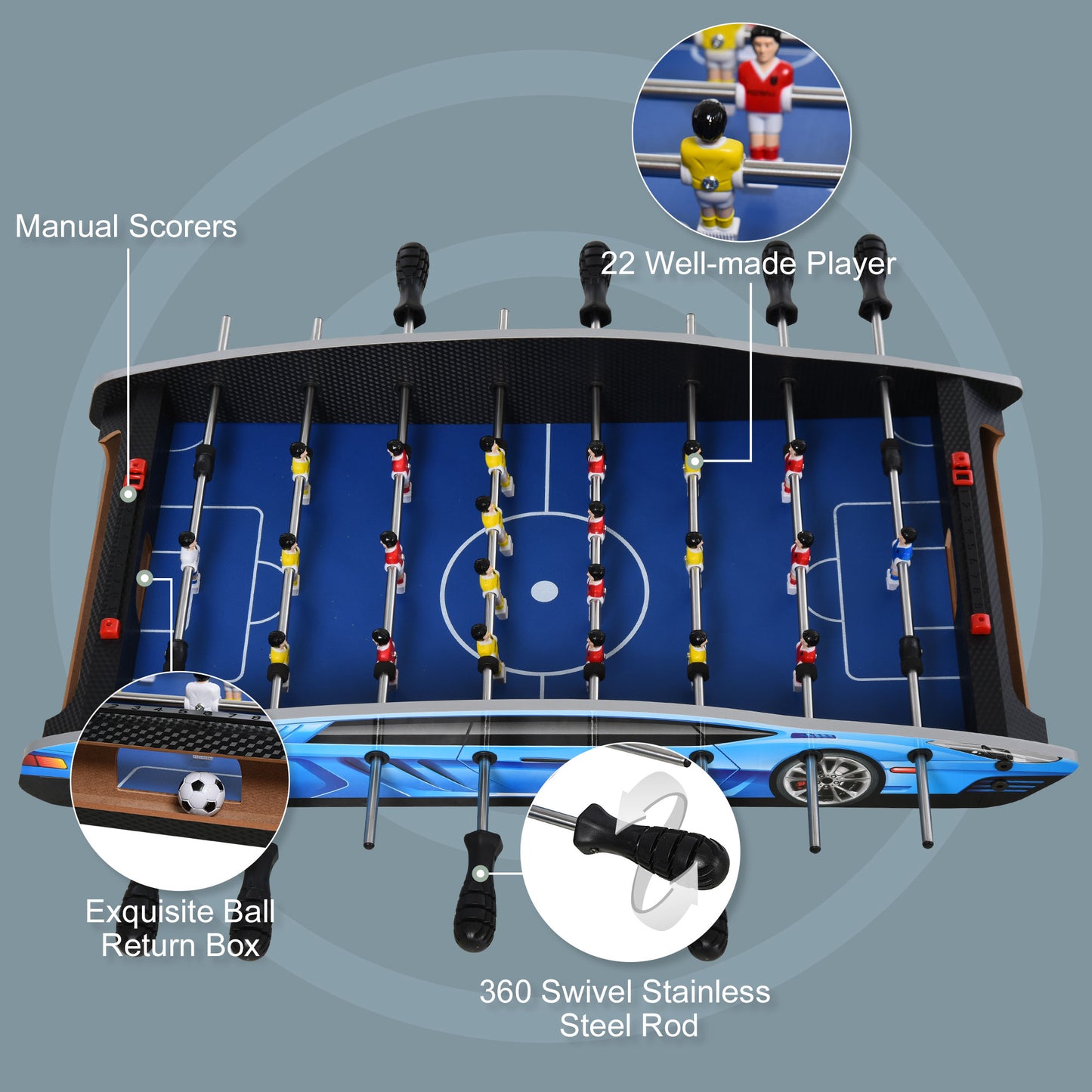 Manual Scorers

22 Well-made Player

Exquisite Ball Return Box

360 Swivel Stainless Steel Rod