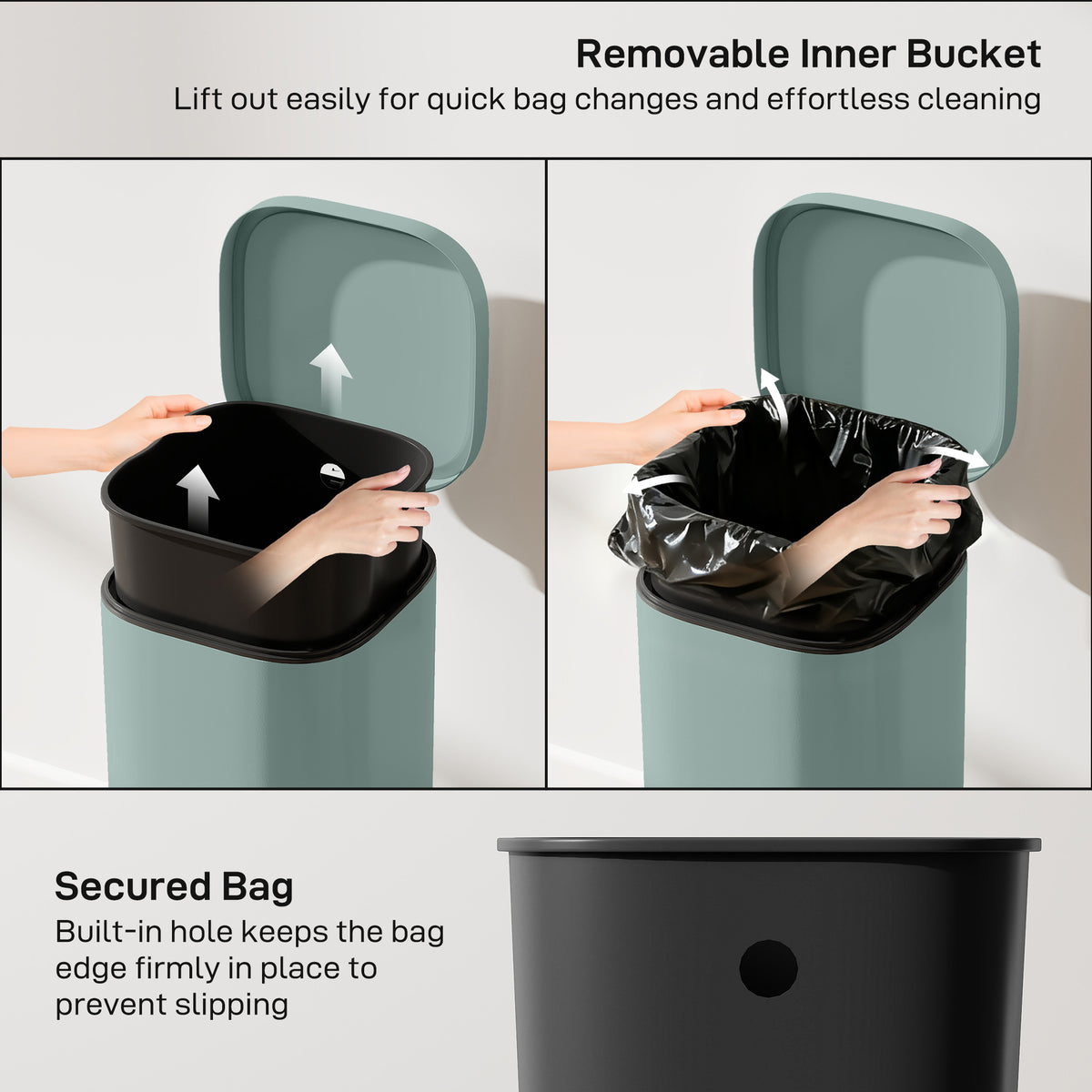 Removable Inner Bucket
Lift out easily for quick bag changes and effortless cleaning

Secured Bag
Built-in hole keeps the bag edge firmly in place to prevent slipping