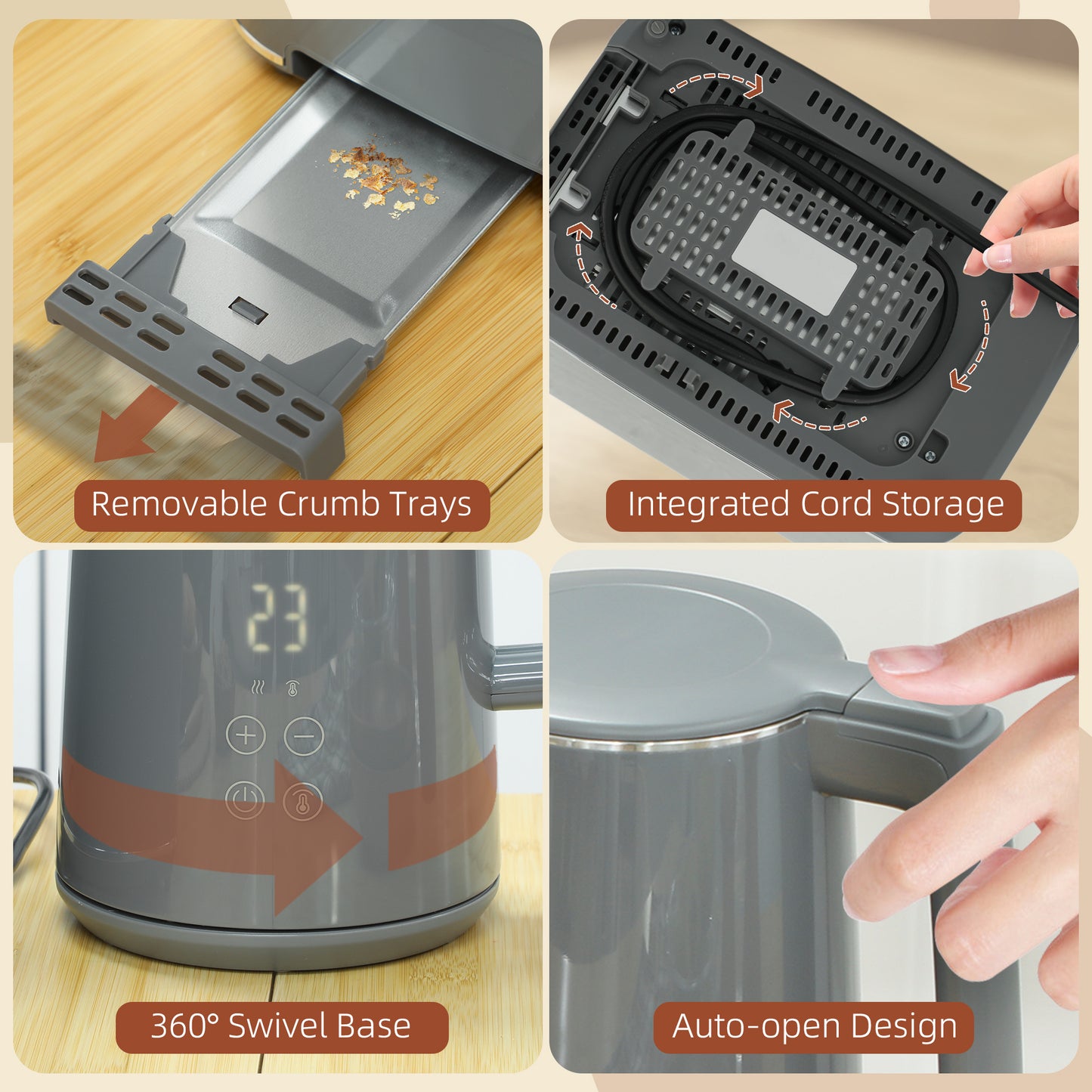 Removable Crumb Trays

Integrated Cord Storage

23

360° Swivel Base

Auto-open Design